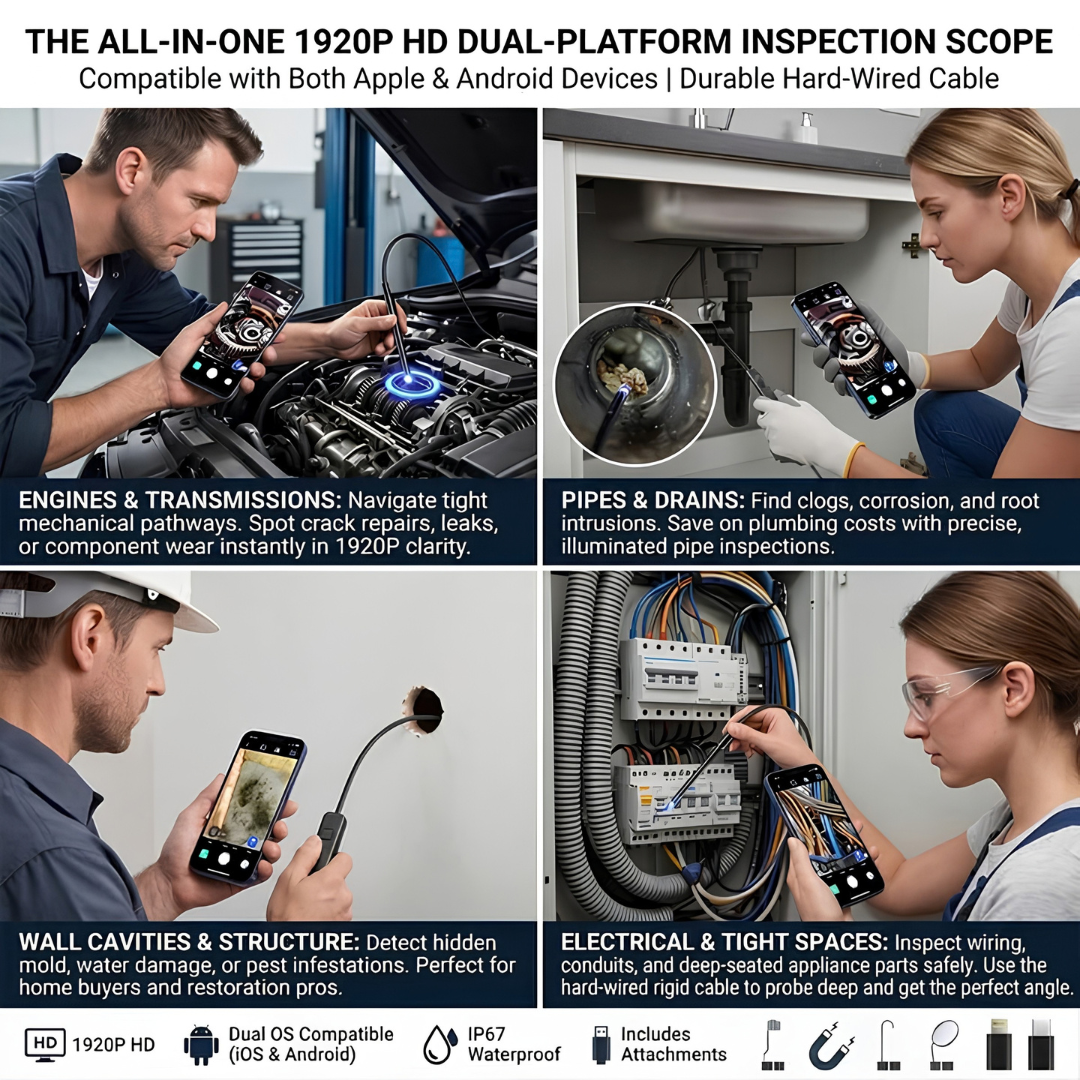 THE ALL-IN-ONE 1920P HD DUAL-PLATFORM INSPECTION SCOPE
Compatible with Both Apple & Android Devices | Durable Hard-Wired Cable

ENGINES & TRANSMISSIONS: Navigate tight mechanical pathways. Spot crack repairs, leaks, or component wear instantly in 1920P clarity.

PIPES & DRAINS: Find clogs, corrosion, and root intrusions. Save on plumbing costs with precise, illuminated pipe inspections.

WALL CAVITIES & STRUCTURE: Detect hidden mold, water damage, or pest infestations. Perfect for home buyers and restoration pros.

ELECTRICAL & TIGHT SPACES: Inspect wiring, conduits, and deep-seated appliance parts safely. Use the hard-wired rigid cable to probe deep and get the perfect angle.

HD 1920P HD
Dual OS Compatible (iOS & Android)
IP67 Waterproof
Includes Attachments