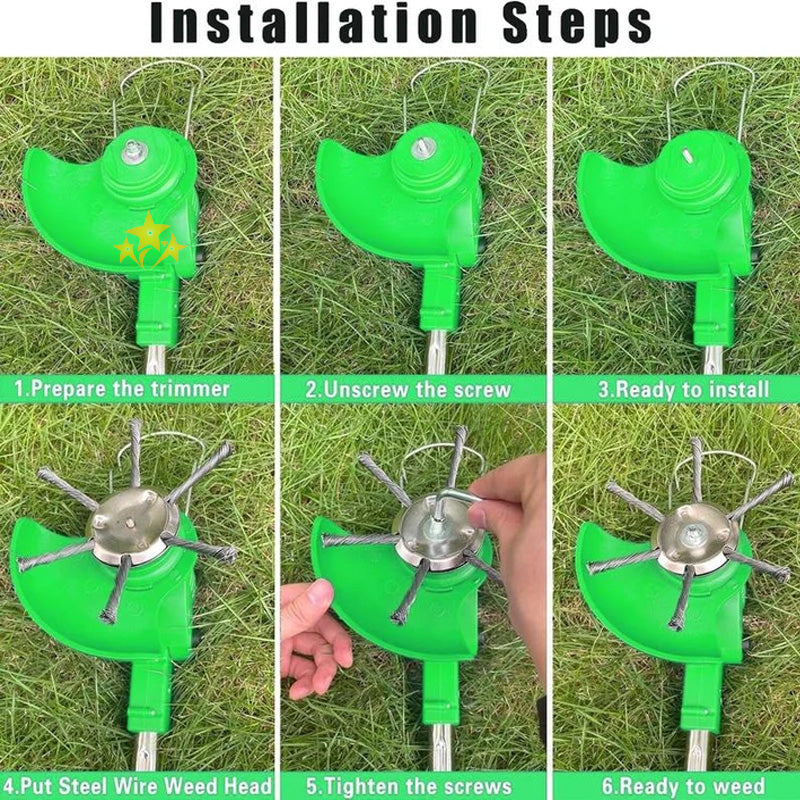 Installation Steps

1.Prepare the trimmer

2.Unscrew the screw

3.Ready to install

4.Put Steel Wire Weed Head

5.Tighten the screws

6.Ready to weed